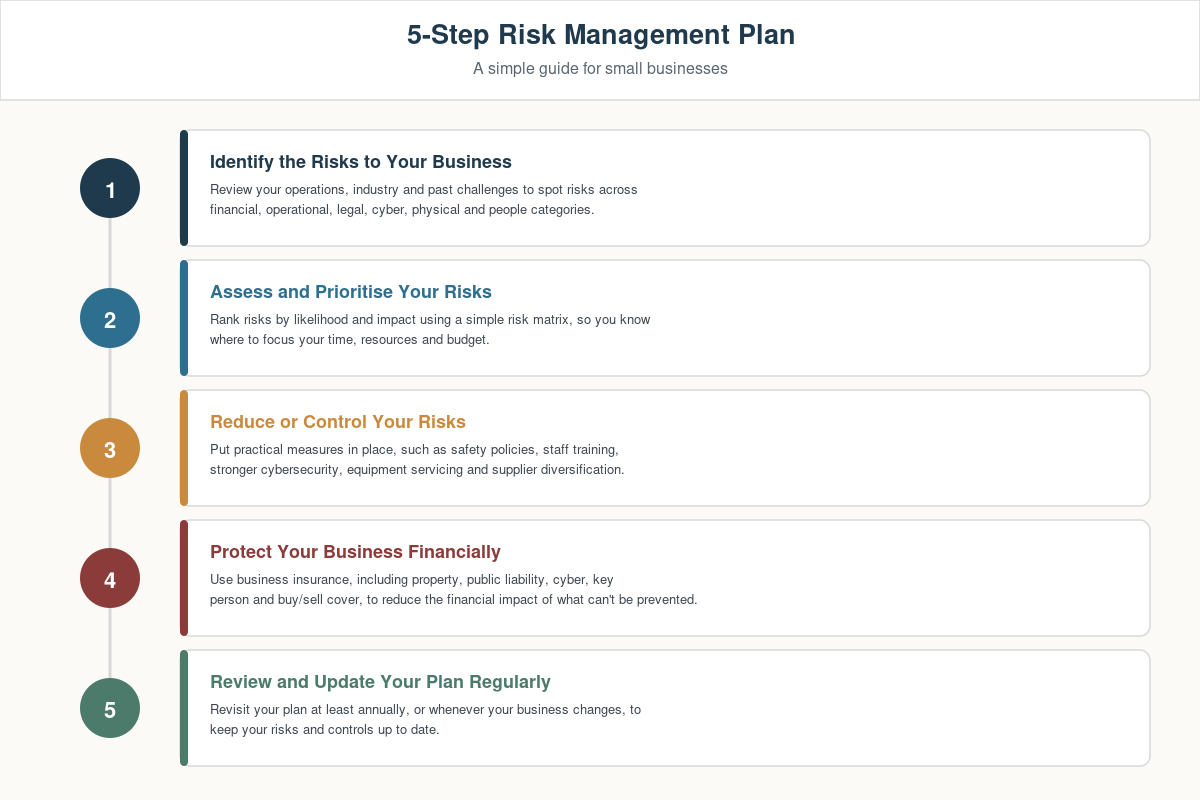 5-Step Risk Management Plan

A simple guide for small businesses

1

Identify the Risks to Your Business

Review your operations, industry and past challenges to spot risks across financial, operational, legal, cyber, physical and people categories.

2

Assess and Prioritise Your Risks

Rank risks by likelihood and impact using a simple risk matrix, so you know where to focus your time, resources and budget.

3

Reduce or Control Your Risks

Put practical measures in place, such as safety policies, staff training, stronger cybersecurity, equipment servicing and supplier diversification.

4

Protect Your Business Financially

Use business insurance, including property, public liability, cyber, key person and buy/sell cover, to reduce the financial impact of what can't be prevented.

5

Review and Update Your Plan Regularly

Revisit your plan at least annually, or whenever your business changes, to keep your risks and controls up to date.